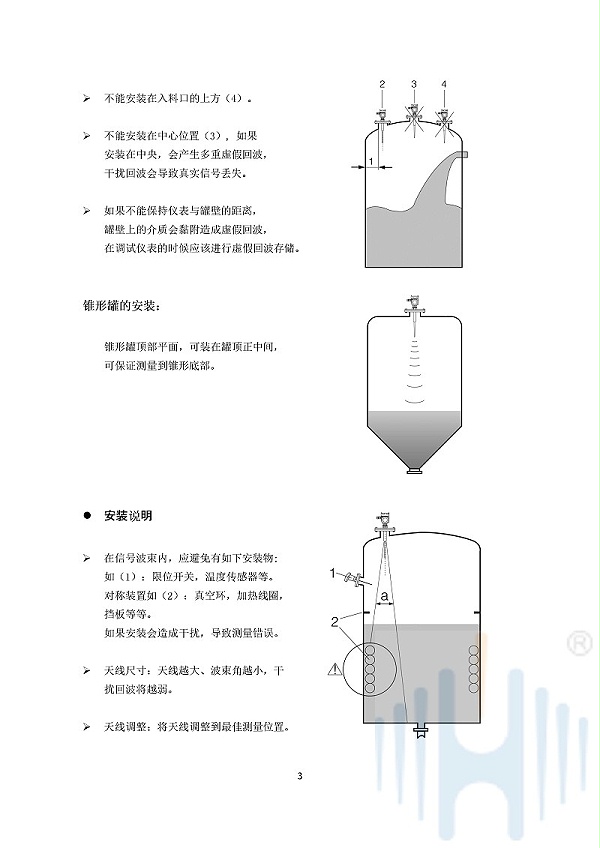 ➢ 不能安装在入料口的上方（4）。

➢ 不能安装在中心位置（3），如果安装在中央，会产生多重虚假回波，干扰回波会导致真实信号丢失。

➢ 如果不能保持仪表与罐壁的距离，罐壁上的介质会黏附造成虚假回波，在调试仪表的时候应该进行虚假回波存储。

2 3 4

1

锥形罐的安装：

锥形罐顶部平面，可装在罐顶正中间，可保证测量到锥形底部。

● 安装说明

➢ 在信号波束内，应避免有如下安装物：如（1）：限位开关，温度传感器等。对称装置如（2）：真空环，加热线圈，挡板等等。如果安装会造成干扰，导致测量错误。

➢ 天线尺寸：天线越大、波束角越小，干扰回波将越弱。

➢ 天线调整：将天线调整到最佳测量位置。

1

a

2

®

3